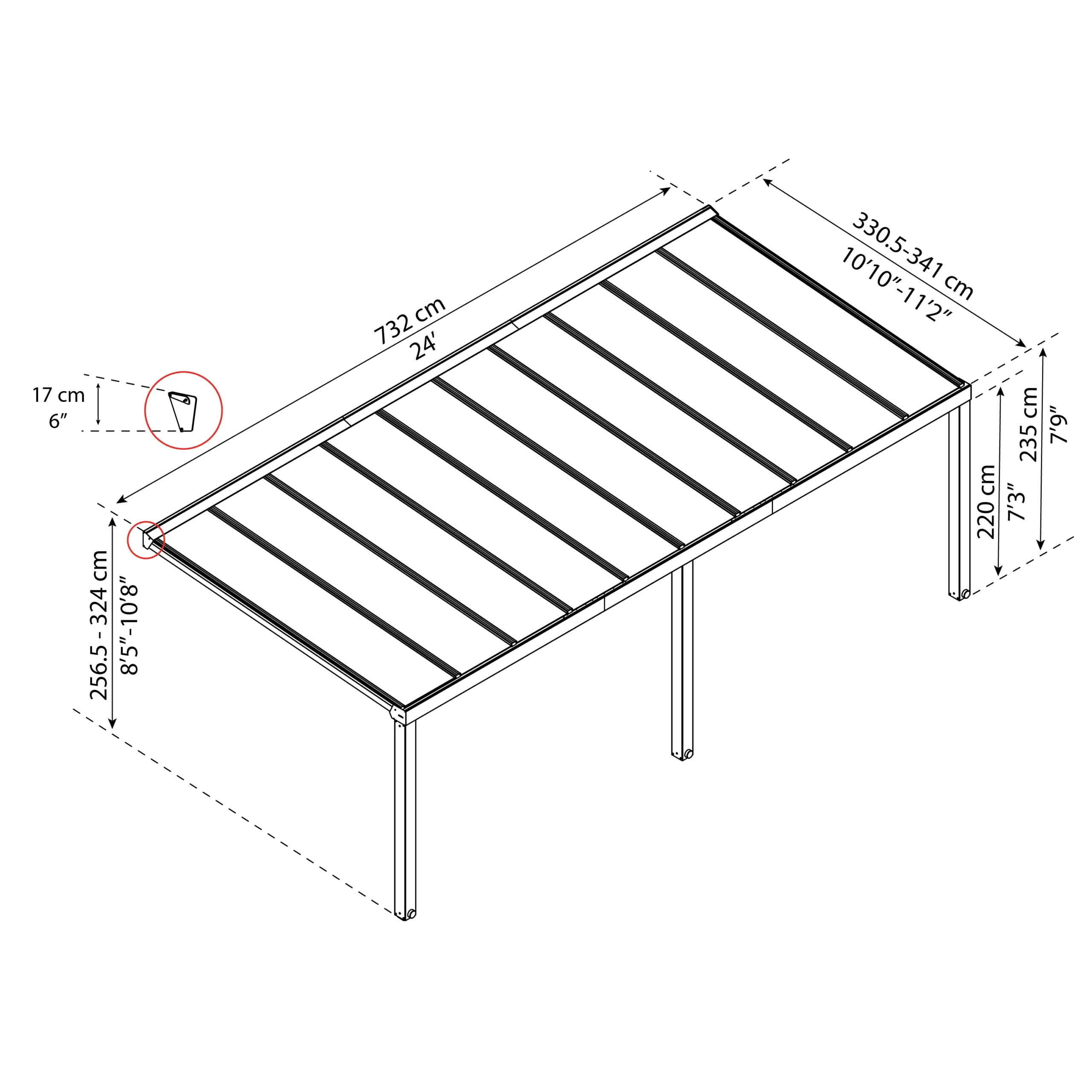 732 cm
24′

330.5-341 cm
10′10″-11′2″

17 cm
6″

235 cm
7′9″

220 cm
7′3″

256.5 - 324 cm
8′5″-10′8″